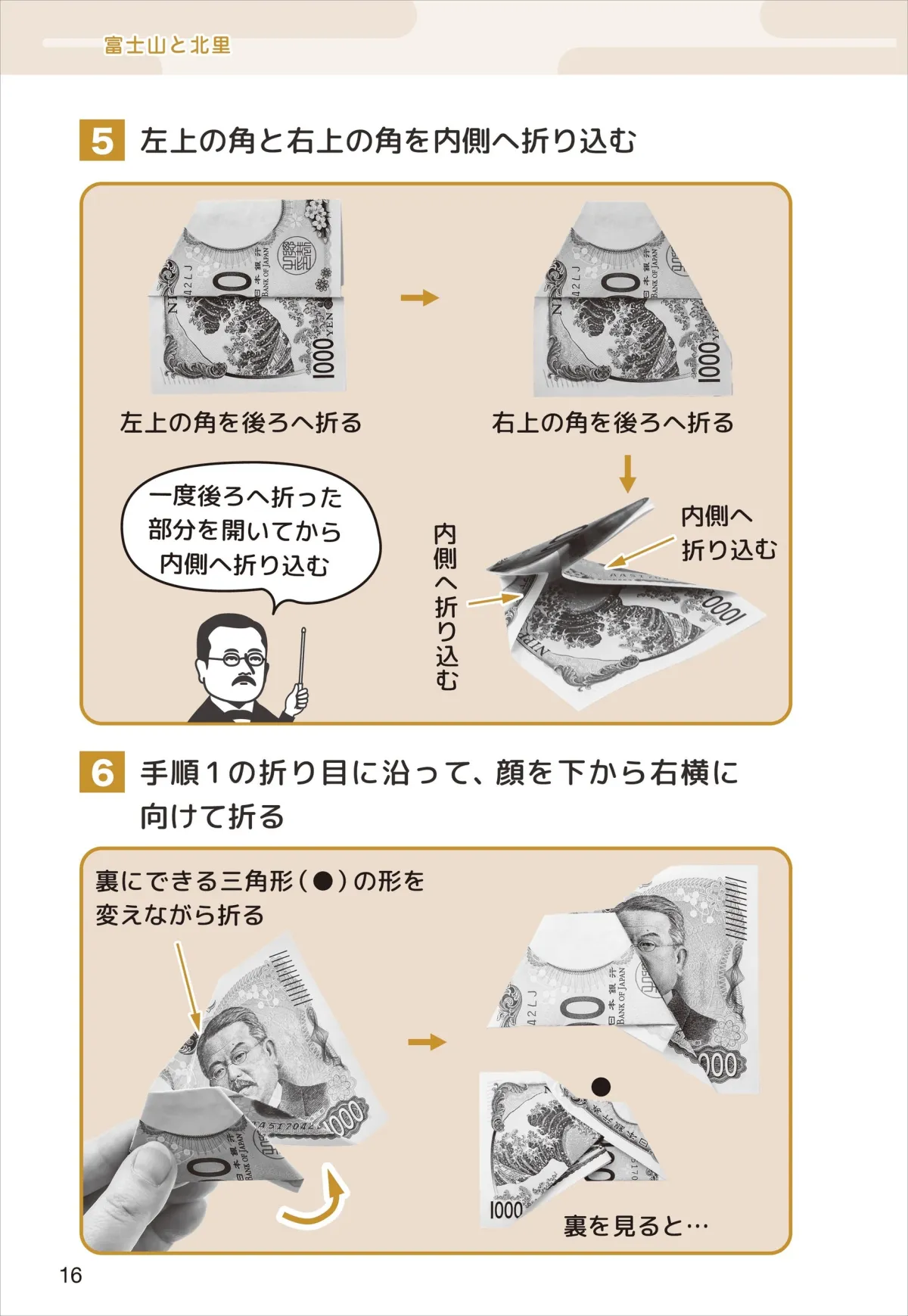 富士山と北里

5 左上の角と右上の角を内側へ折り込む

左上の角を後ろへ折る

右上の角を後ろへ折る

一度後ろへ折った部分を開いてから内側へ折り込む

内側へ折り込む

内側へ折り込む

6 手順１の折り目に沿って、顔を下から右横に向けて折る

裏にできる三角形（●）の形を変えながら折る

●

裏を見ると…

16