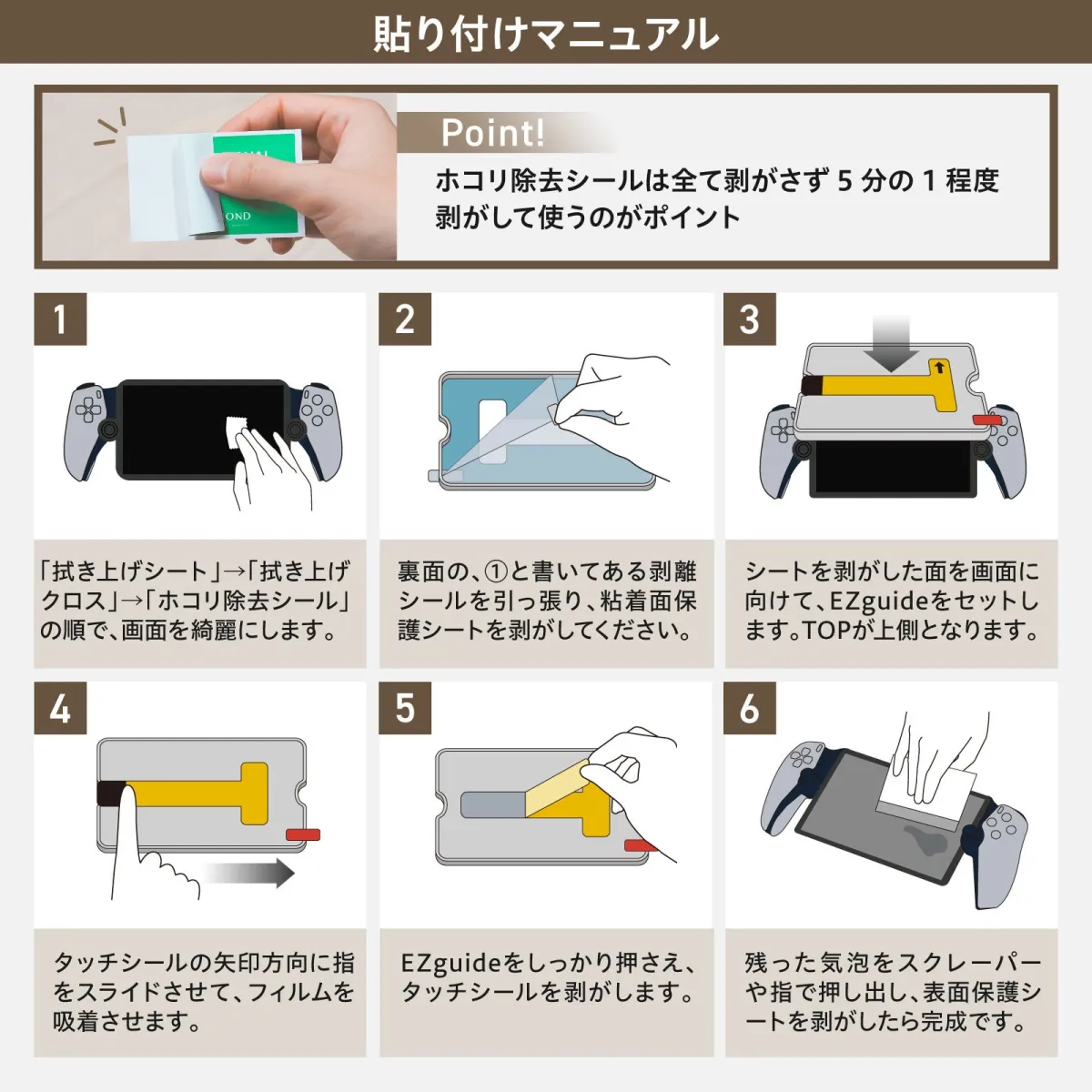 貼り付けマニュアル

OND

Point!

ホコリ除去シールは全て剥がさず 5 分の 1 程度剥がして使うのがポイント

1

「拭き上げシート」→「拭き上げクロス」→「ホコリ除去シール」の順で、画面を綺麗にします。

2

裏面の、①と書いてある剥離シールを引っ張り、粘着面保護シートを剥がしてください。

3

シートを剥がした面を画面に向けて、EZguideをセットします。TOPが上側となります。

4

タッチシールの矢印方向に指をスライドさせて、フィルムを吸着させます。

5

EZguideをしっかり押さえ、タッチシールを剥がします。

6

残った気泡をスクレーパーや指で押し出し、表面保護シートを剥がしたら完成です。