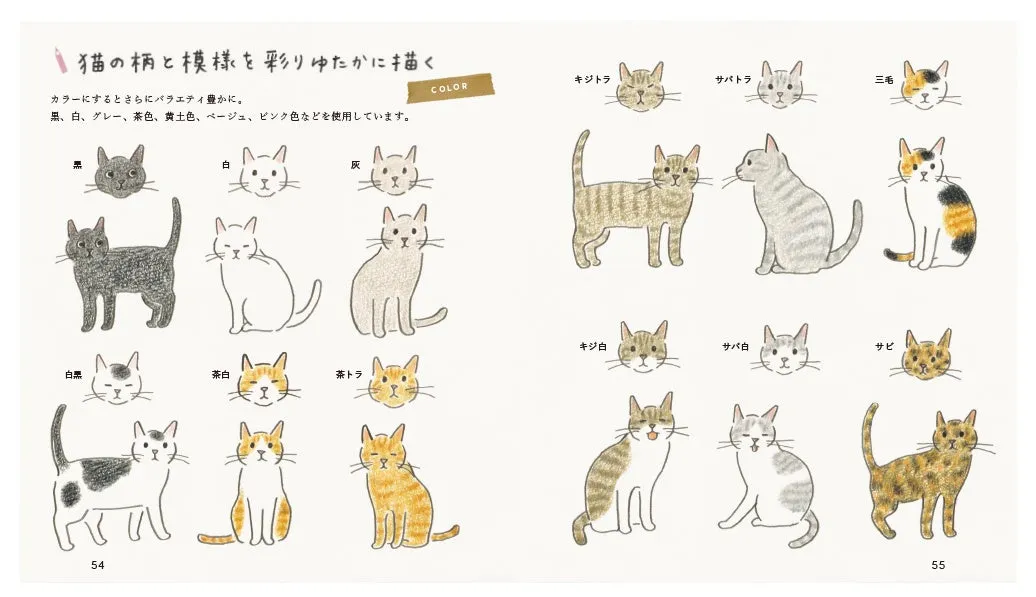 猫の柄と模様を彩りゆたかに描く

COLOR

カラーにするとさらにバラエティ豊かに。
黒、白、グレー、茶色、黄土色、ベージュ、ピンク色などを使用しています。

黒

白

灰

白黒

茶白

茶トラ

54

キジトラ

サバトラ

三毛

キジ白

サバ白

サビ

55