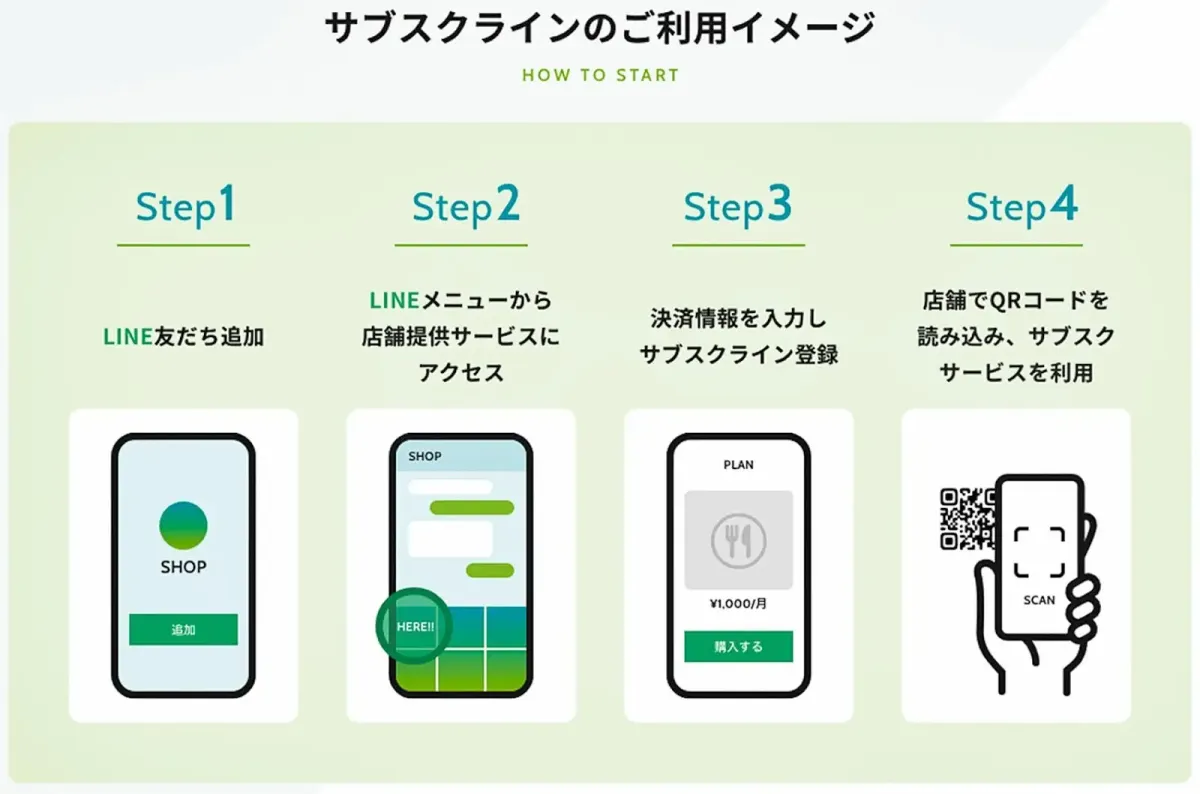 サブスクラインのご利用イメージ

HOW TO START

Step1

LINE友だち追加

SHOP

追加

Step2

LINEメニューから店舗提供サービスにアクセス

SHOP

HERE!!

Step3

決済情報を入力しサブスクライン登録

PLAN

¥1,000/月

購入する

Step4

店舗でQRコードを読み込み、サブスクサービスを利用

SCAN