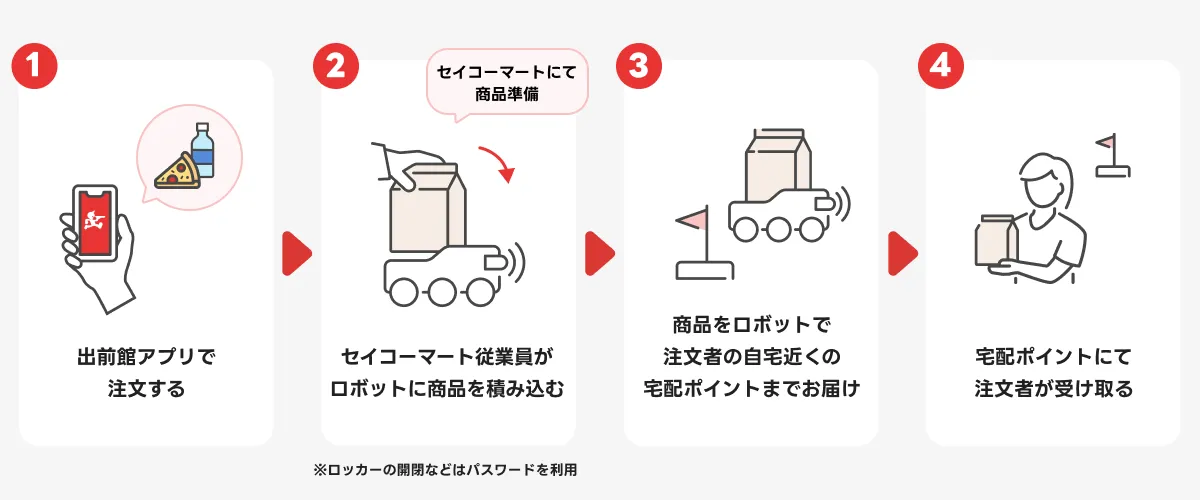 1

出前館アプリで
注文する

2

セイコーマートにて
商品準備

セイコーマート従業員が
ロボットに商品を積み込む

※ロッカーの開閉などはパスワードを利用

3

商品をロボットで
注文者の自宅近くの
宅配ポイントまでお届け

4

宅配ポイントにて
注文者が受け取る