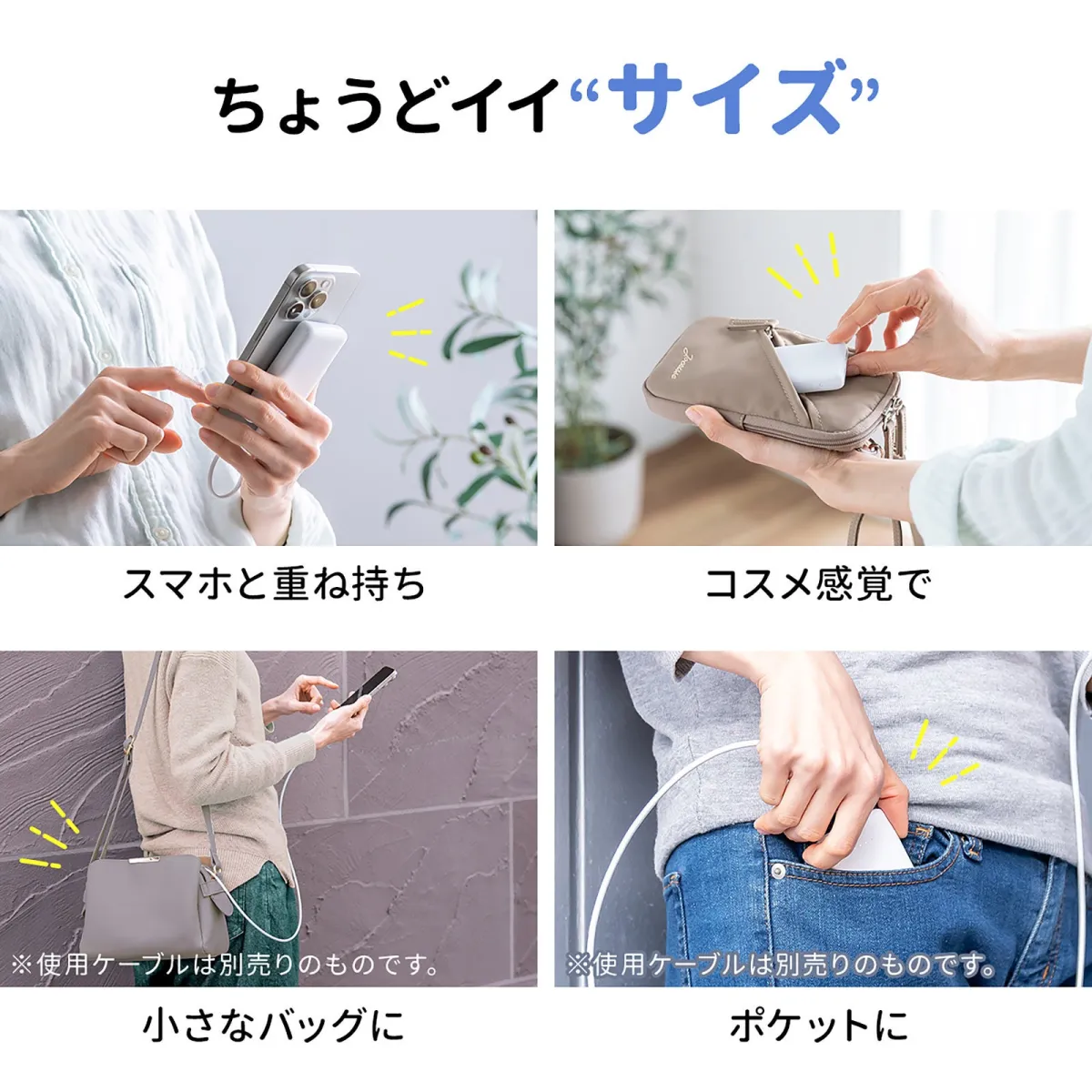 ちょうどイイ“サイズ”

スマホと重ね持ち

コスメ感覚で

※使用ケーブルは別売りのものです。

小さなバッグに

※使用ケーブルは別売りのものです。

ポケットに