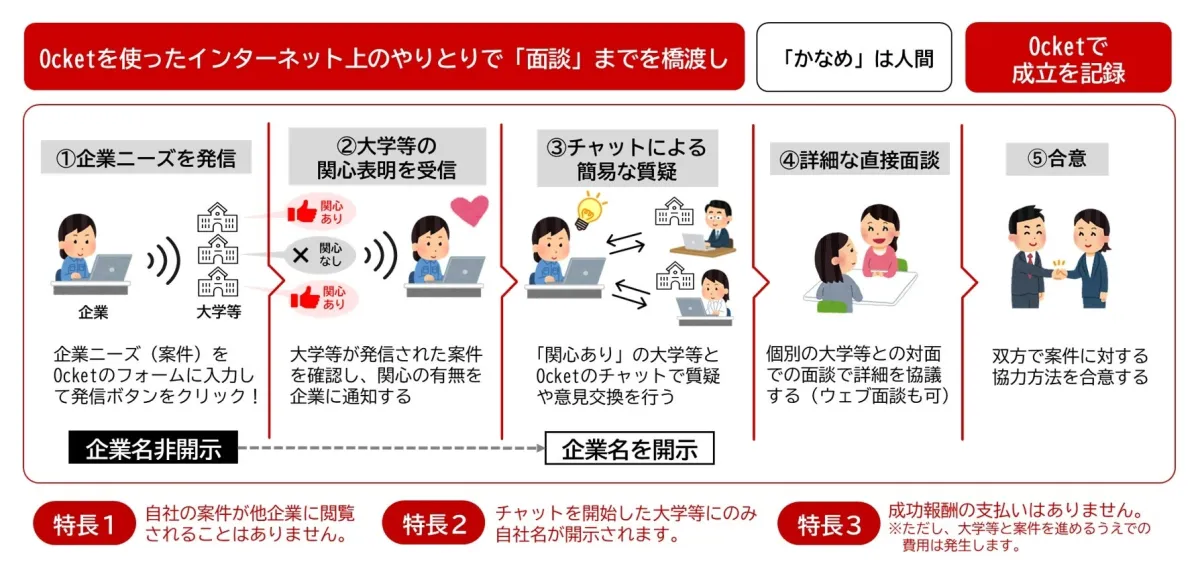 Ocketを使ったインターネット上のやりとりで「面談」までを橋渡し

「かなめ」は人間

Ocketで成立を記録

①企業ニーズを発信

企業

大学等

企業ニーズ（案件）をOcketのフォームに入力して発信ボタンをクリック！

②大学等の関心表明を受信

関心あり

関心なし

関心あり

大学等が発信された案件を確認し、関心の有無を企業に通知する

③チャットによる簡易な質疑

「関心あり」の大学等とOcketのチャットで質疑や意見交換を行う

④詳細な直接面談

個別の大学等との対面での面談で詳細を協議する（ウェブ面談も可）

⑤合意

双方で案件に対する協力方法を合意する

企業名非開示

企業名を開示

特長1 自社の案件が他企業に閲覧されることはありません。

特長2 チャットを開始した大学等にのみ自社名が開示されます。

特長3 成功報酬の支払いはありません。
※ただし、大学等と案件を進めるうえでの費用は発生します。